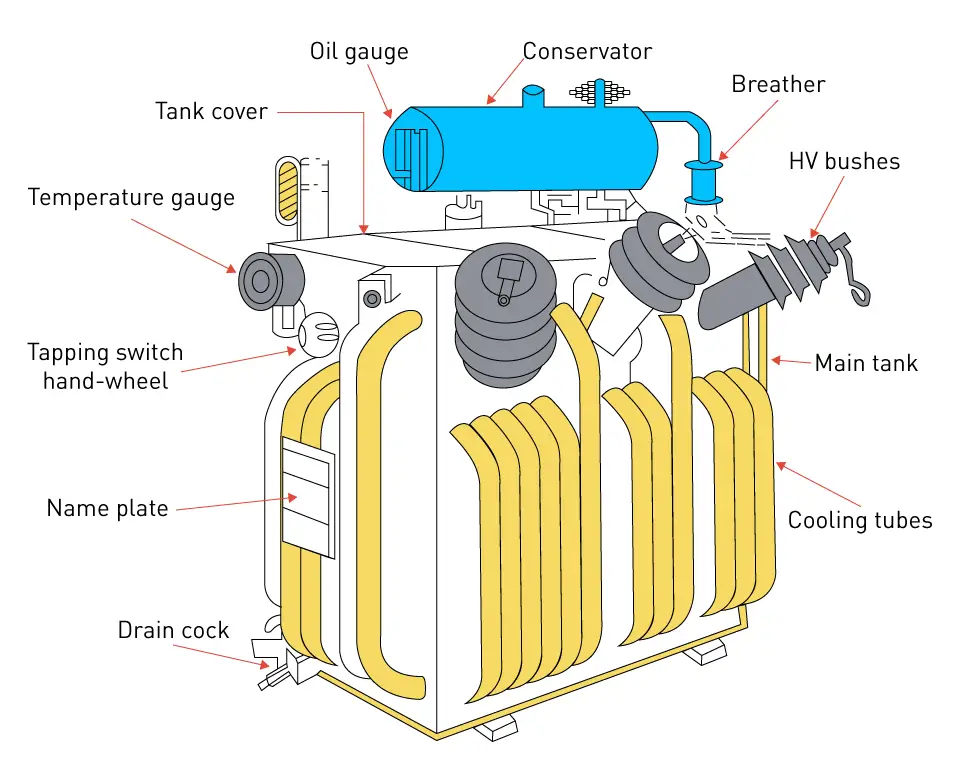 Oil gauge
Conservator
Breather
Tank cover
HV bushes
Temperature gauge
Tapping switch hand-wheel
Main tank
Name plate
Cooling tubes
Drain cock