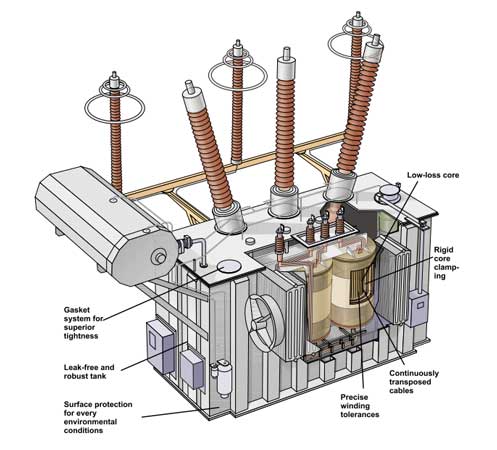 Low-loss core

Rigid core clamping

Gasket system for superior tightness

Leak-free and robust tank

Surface protection for every environmental conditions

Precise winding tolerances

Continuously transposed cables